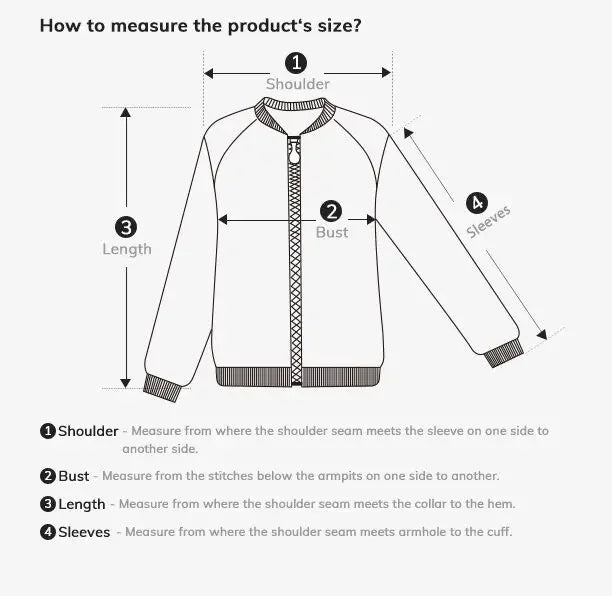 How to measure the product's size?

1
Shoulder

3
Length

2
Bust

4
Sleeves

1 Shoulder - Measure from where the shoulder seam meets the sleeve on one side to another side.

2 Bust - Measure from the stitches below the armpits on one side to another.

3 Length - Measure from where the shoulder seam meets the collar to the hem.

4 Sleeves - Measure from where the shoulder seam meets armhole to the cuff.